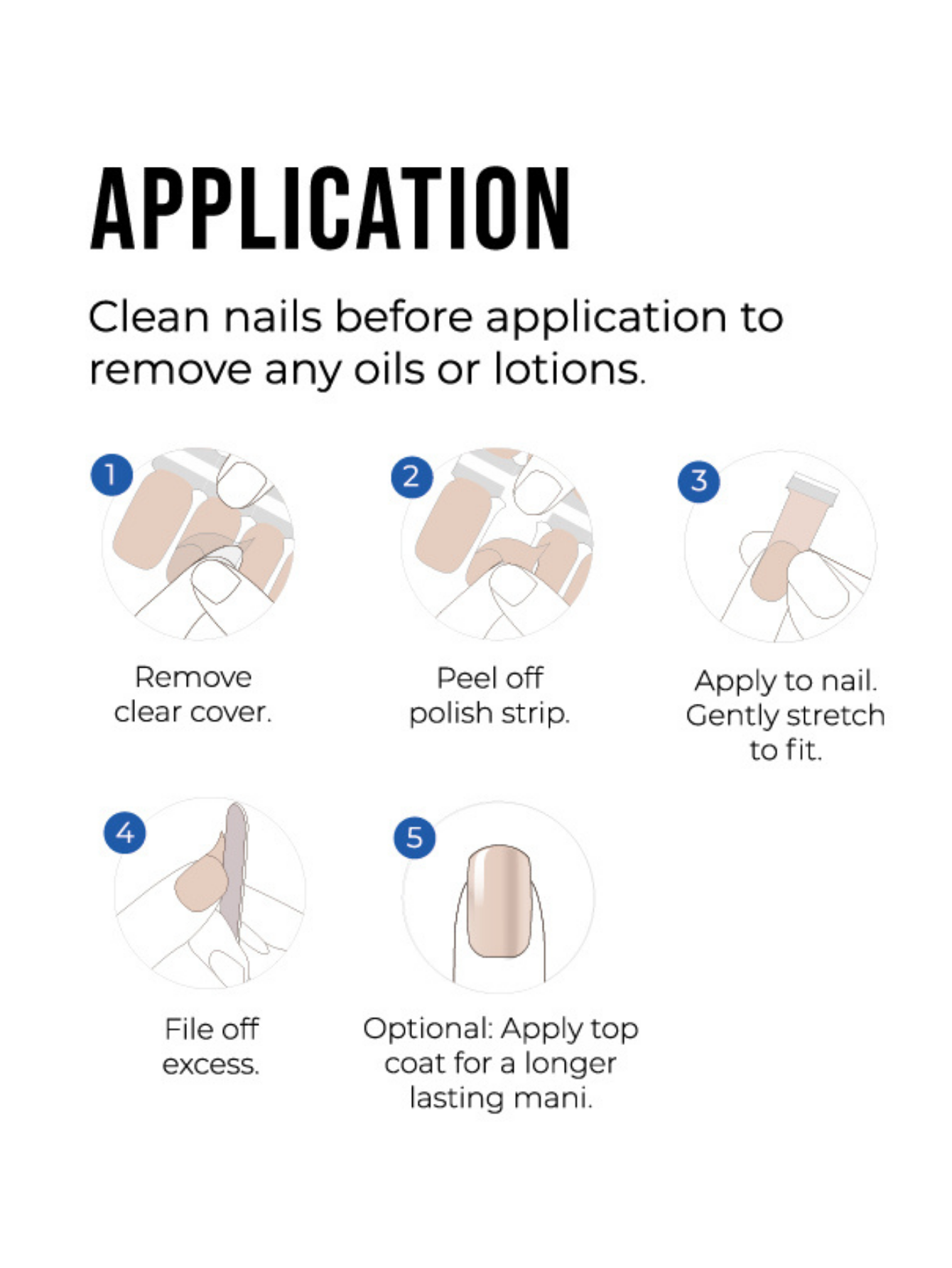 APPLICATION

Clean nails before application to remove any oils or lotions.

1

Remove clear cover.

2

Peel off polish strip.

3

Apply to nail. Gently stretch to fit.

4

File off excess.

5

Optional: Apply top coat for a longer lasting mani.